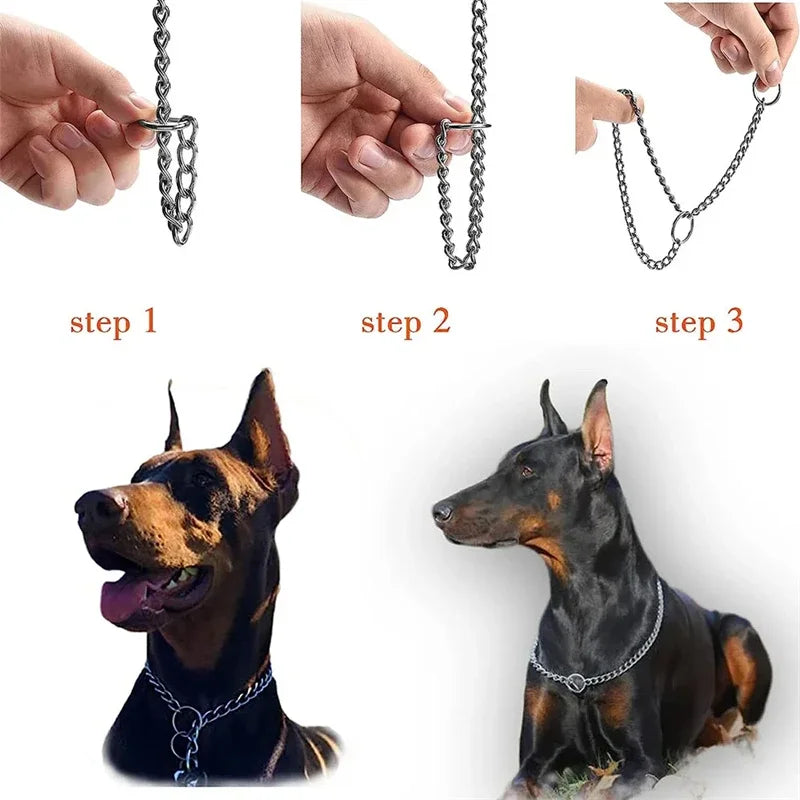 step 1

step 2

step 3