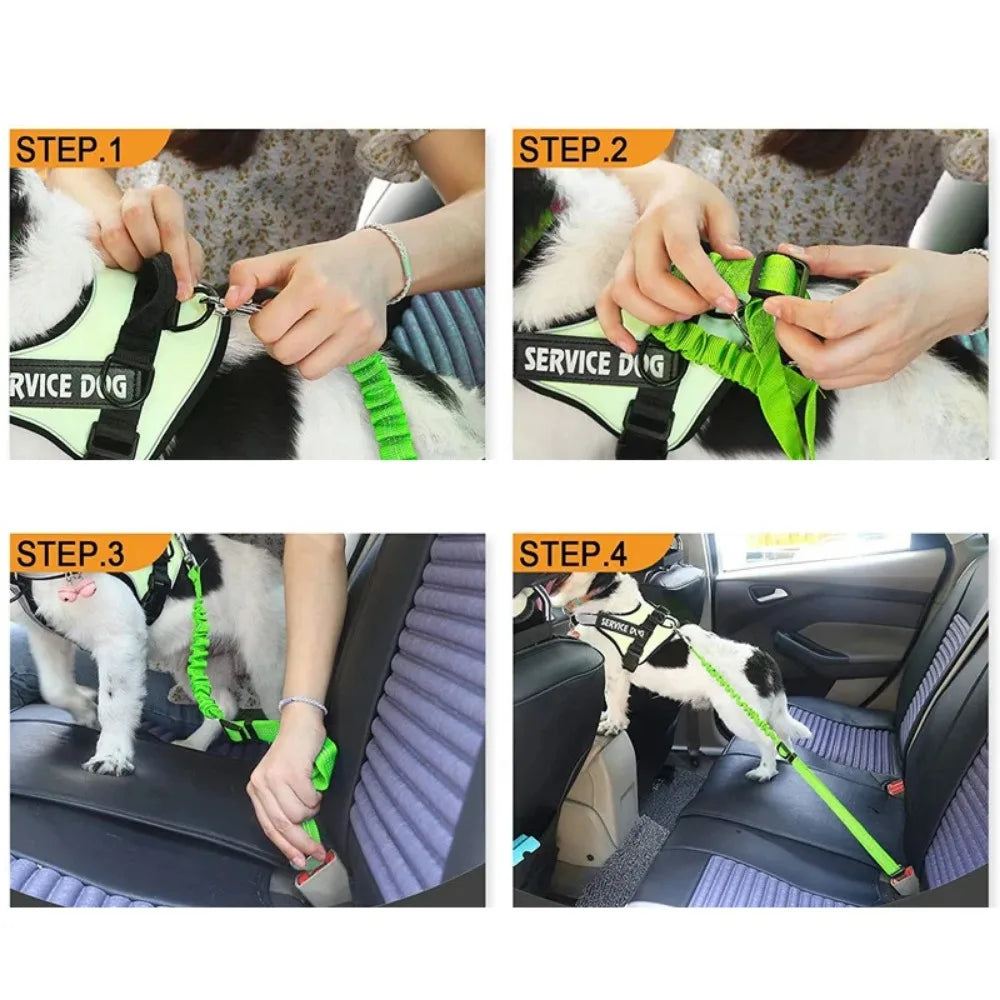 STEP.1

RVICE DOG

STEP.2

SERVICE DOG

STEP.3

STEP.4

SERVICE DOG